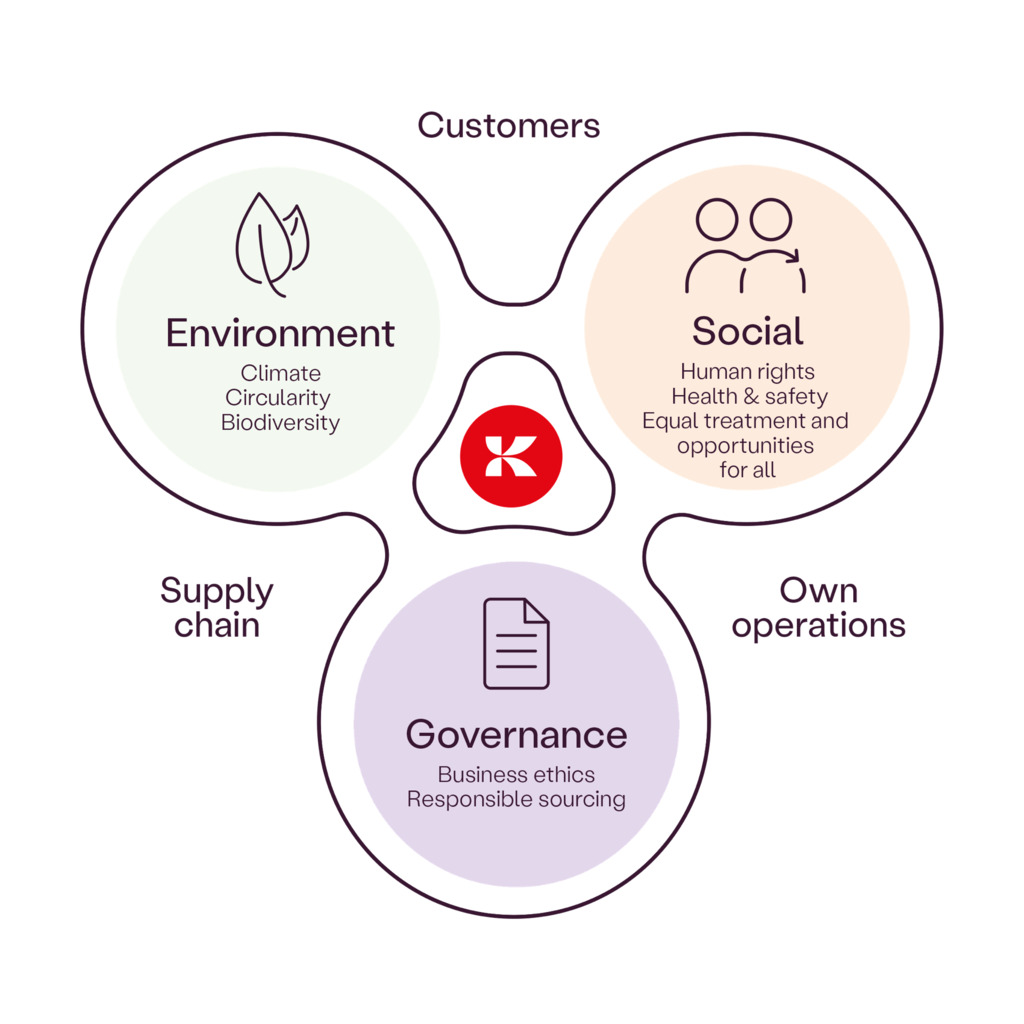 Customers

Environment
Climate
Circularity
Biodiversity

Social
Human rights
Health & safety
Equal treatment and opportunities for all

K

Supply chain

Own operations

Governance
Business ethics
Responsible sourcing