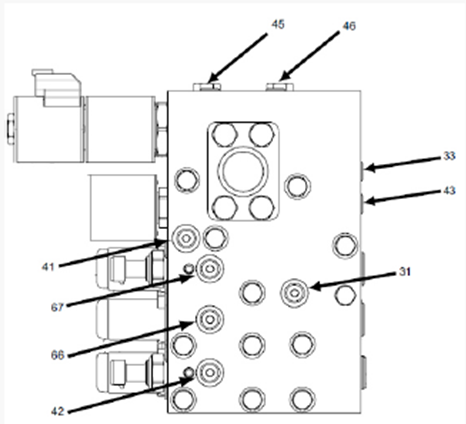 45
46
33
43
41
31
67
66
42